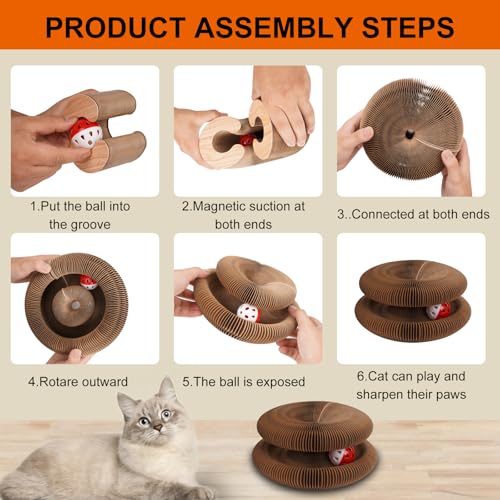 PRODUCT ASSEMBLY STEPS

1.Put the ball into the groove

2.Magnetic suction at both ends

3..Connected at both ends

4.Rotare outward

5.The ball is exposed

6.Cat can play and sharpen their paws