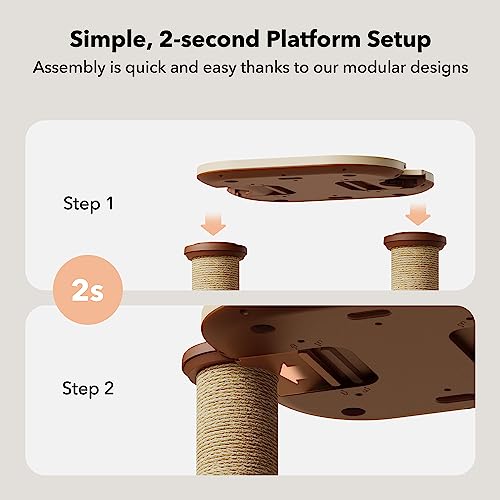 Simple, 2-second Platform Setup
Assembly is quick and easy thanks to our modular designs

Step 1

2s

Step 2