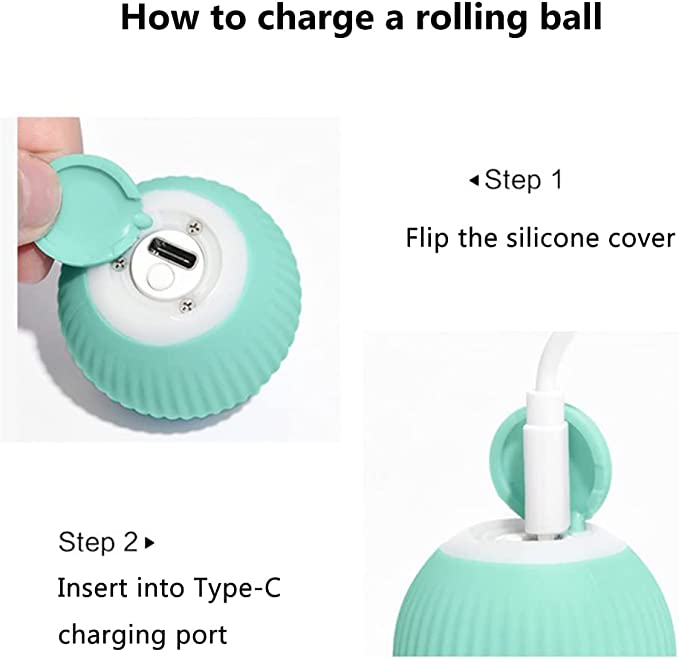 How to charge a rolling ball

◂Step 1

Flip the silicone cover

Step 2▸

Insert into Type-C charging port