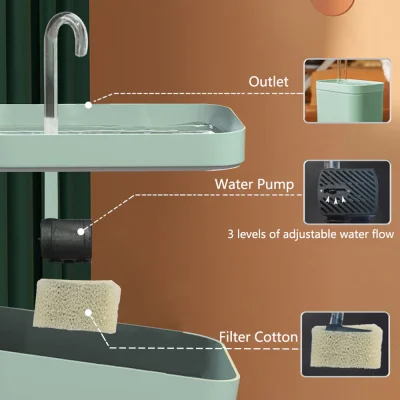 Outlet

Water Pump

3 levels of adjustable water flow

Filter Cotton